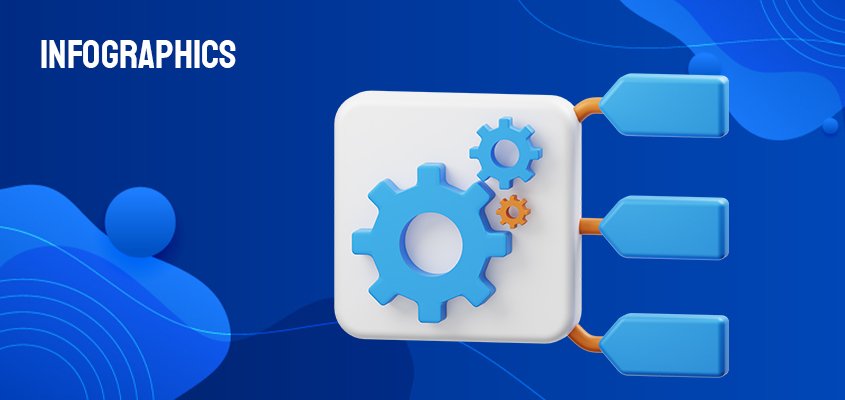 INFOGRAPHICS